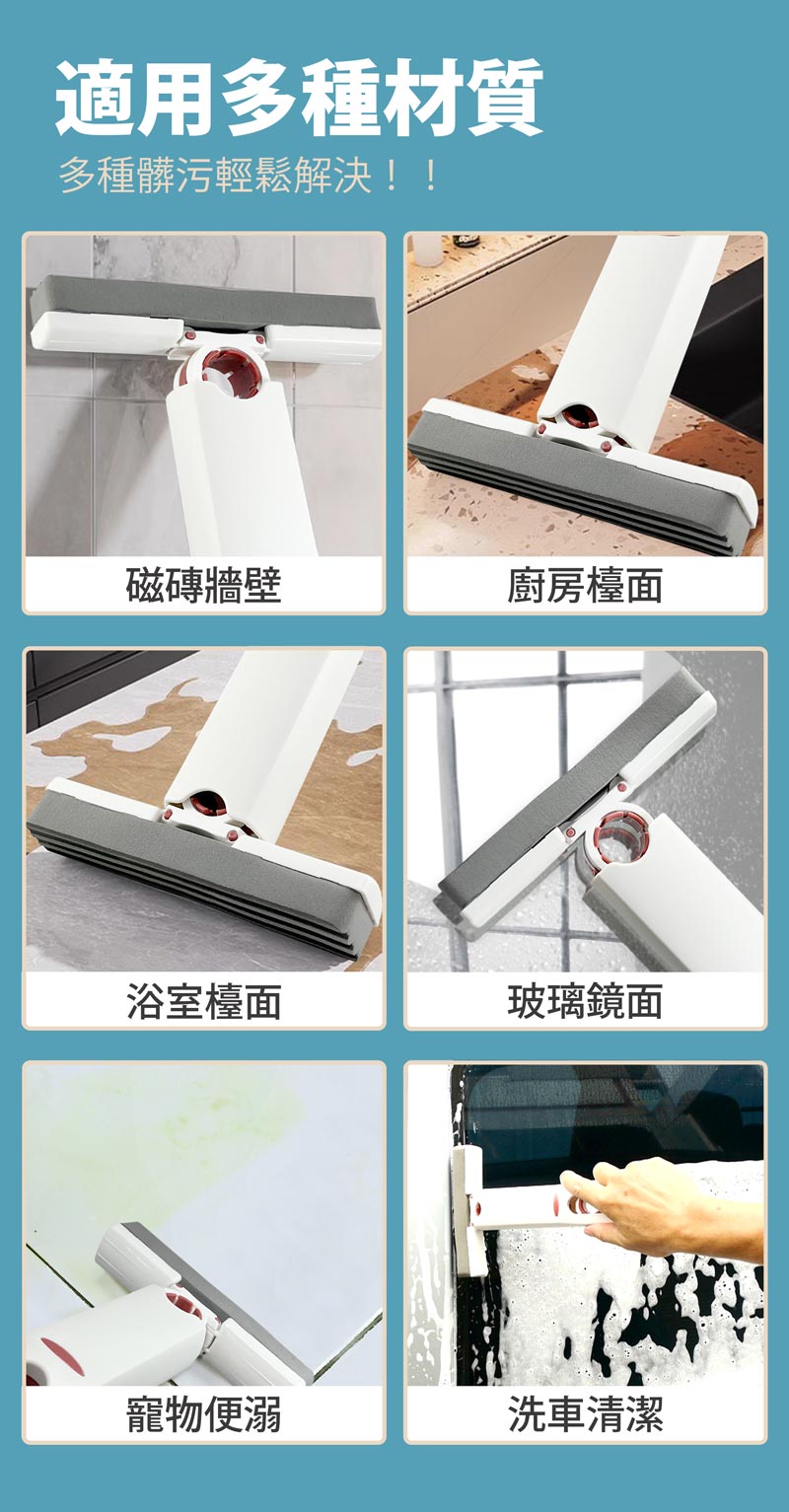 適用多種材質

多種髒污輕鬆解決！！

磁磚牆壁

廚房檯面

浴室檯面

玻璃鏡面

寵物便溺

洗車清潔