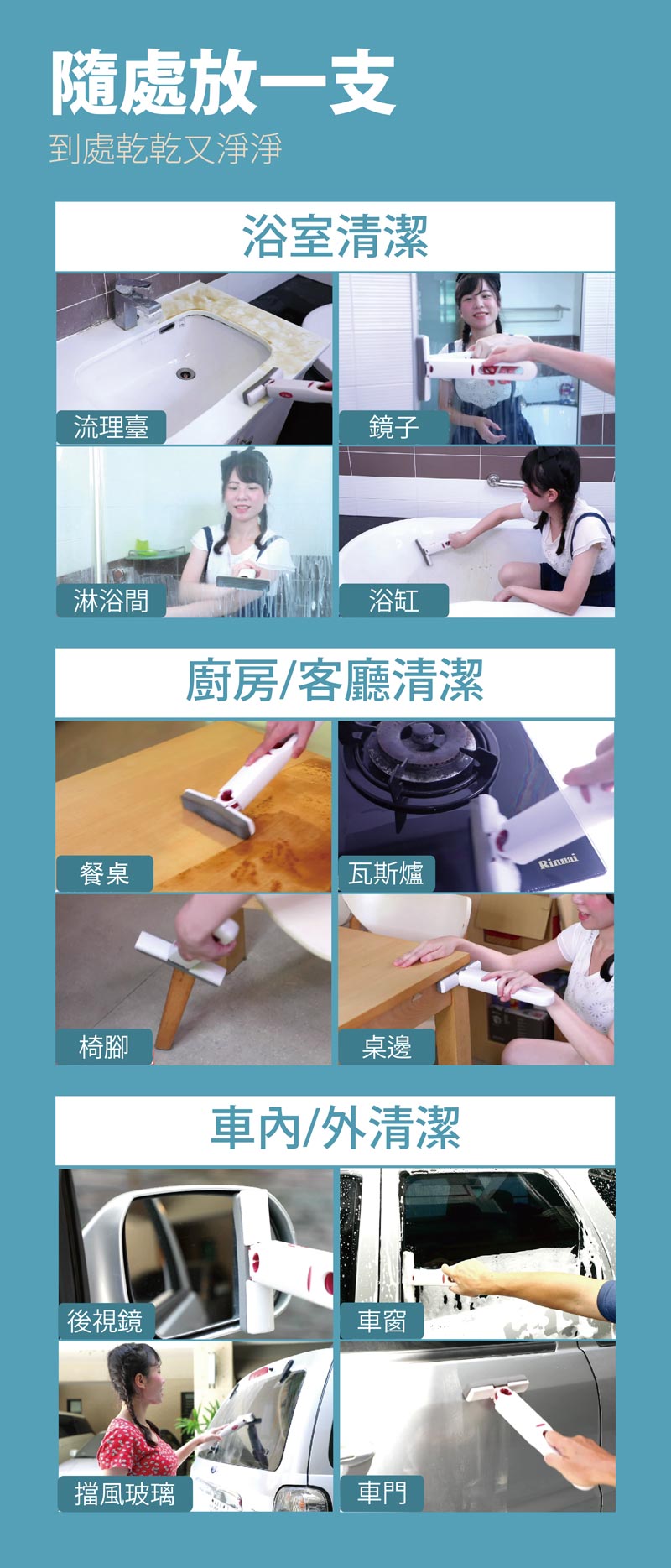 隨處放一支

到處乾乾又淨淨

浴室清潔

流理臺

鏡子

淋浴間

浴缸

廚房/客廳清潔

餐桌

瓦斯爐

Rinnai

椅腳

桌邊

車內/外清潔

後視鏡

車窗

擋風玻璃

車門