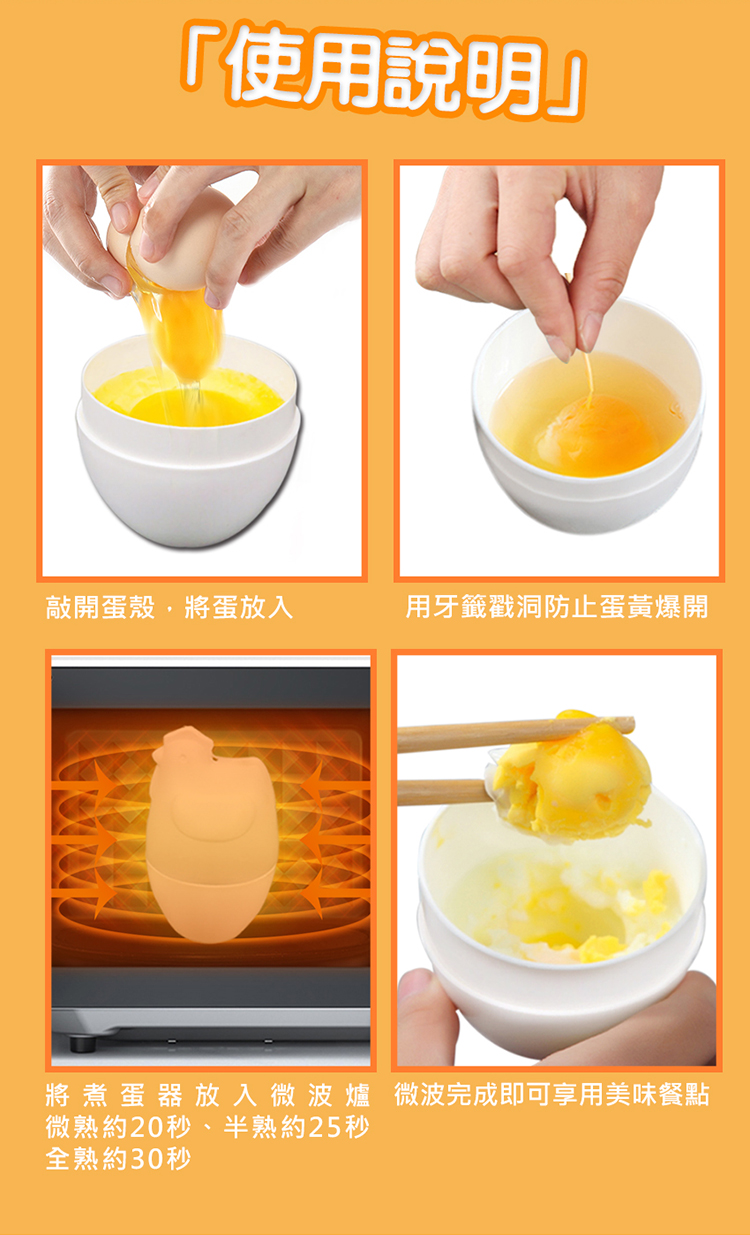 「使用說明」

敲開蛋殼，將蛋放入

用牙籤戳洞防止蛋黃爆開

將煮蛋器放入微波爐
微熟約20秒、半熟約25秒
全熟約30秒

微波完成即可享用美味餐點