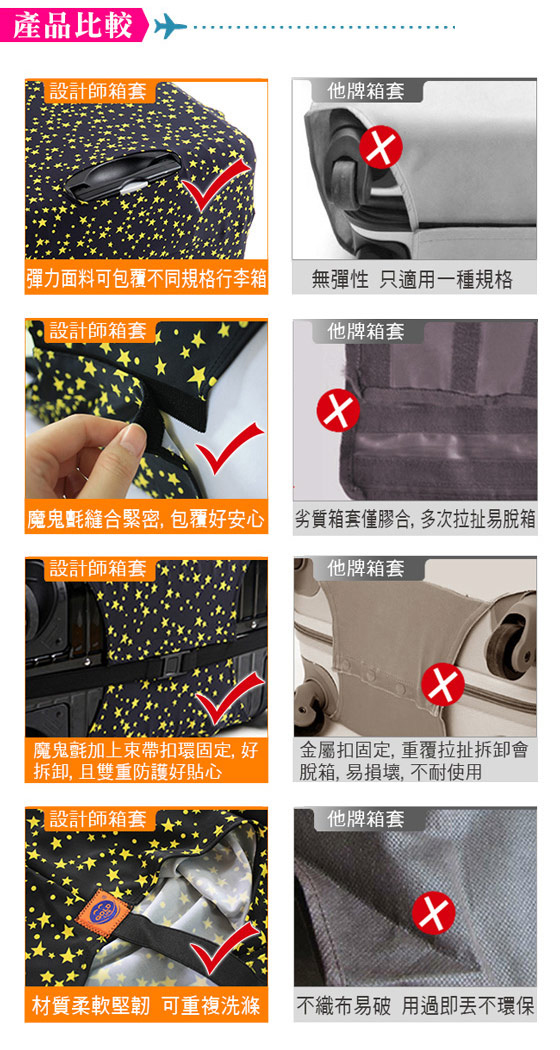 產品比較

設計師箱套
彈力面料可包覆不同規格行李箱

他牌箱套
無彈性 只適用一種規格

設計師箱套
魔鬼氈縫合緊密, 包覆好安心

他牌箱套
劣質箱套僅膠合, 多次拉扯易脫箱

設計師箱套
魔鬼氈加上束帶扣環固定, 好拆卸, 且雙重防護好貼心

他牌箱套
金屬扣固定, 重覆拉扯拆卸會脫箱, 易損壞, 不耐使用

設計師箱套
材質柔軟堅韌 可重複洗滌

他牌箱套
不織布易破 用過即丟不環保